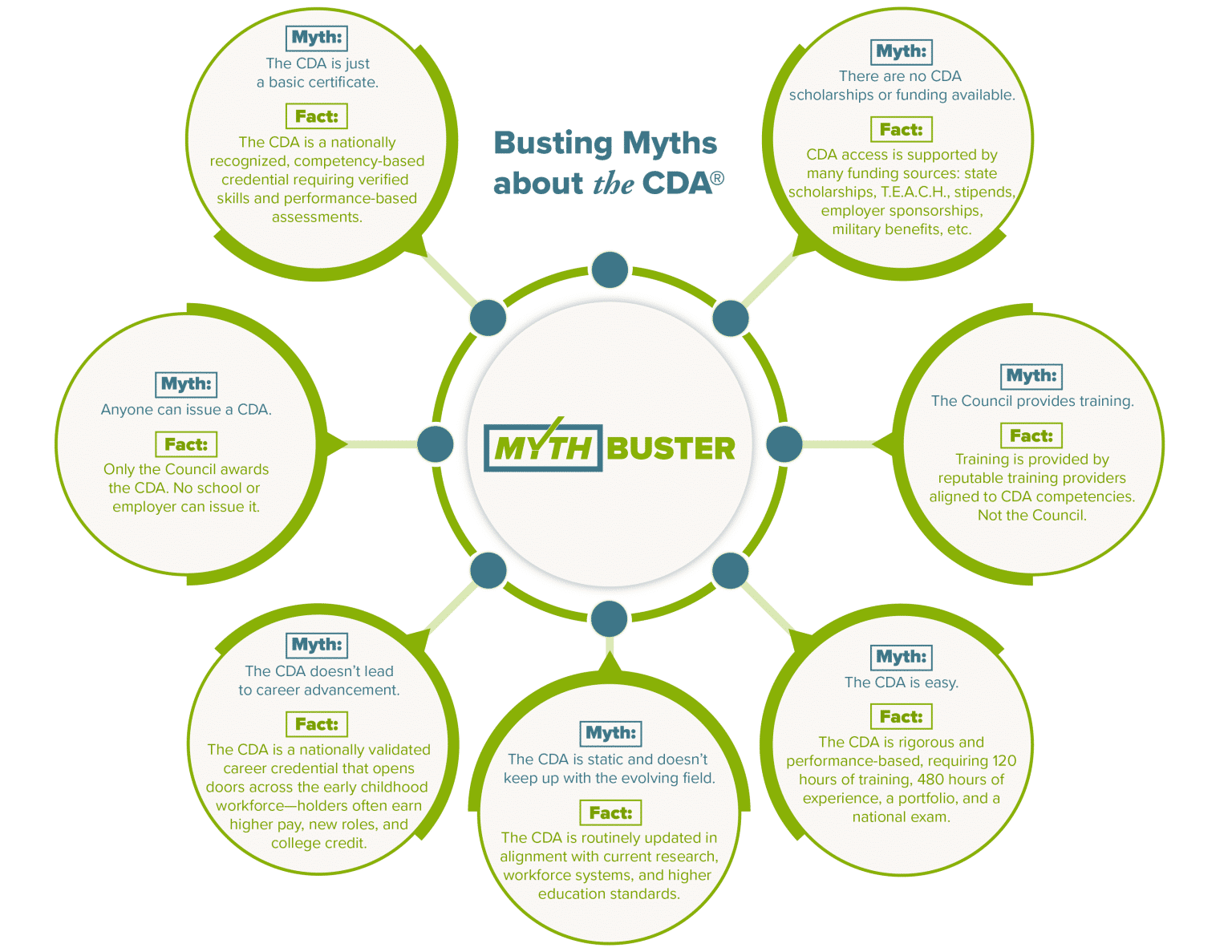 Busting Myths about the CDA®

MYTH BUSTER

Myth:
The CDA is just a basic certificate.

Fact:
The CDA is a nationally recognized, competency-based credential requiring verified skills and performance-based assessments.

Myth:
There are no CDA scholarships or funding available.

Fact:
CDA access is supported by many funding sources: state scholarships, T.E.A.C.H., stipends, employer sponsorships, military benefits, etc.

Myth:
Anyone can issue a CDA.

Fact:
Only the Council awards the CDA. No school or employer can issue it.

Myth:
The Council provides training.

Fact:
Training is provided by reputable training providers aligned to CDA competencies. Not the Council.

Myth:
The CDA doesn't lead to career advancement.

Fact:
The CDA is a nationally validated career credential that opens doors across the early childhood workforce—holders often earn higher pay, new roles, and college credit.

Myth:
The CDA is static and doesn't keep up with the evolving field.

Fact:
The CDA is routinely updated in alignment with current research, workforce systems, and higher education standards.

Myth:
The CDA is easy.

Fact:
The CDA is rigorous and performance-based, requiring 120 hours of training, 480 hours of experience, a portfolio, and a national exam.